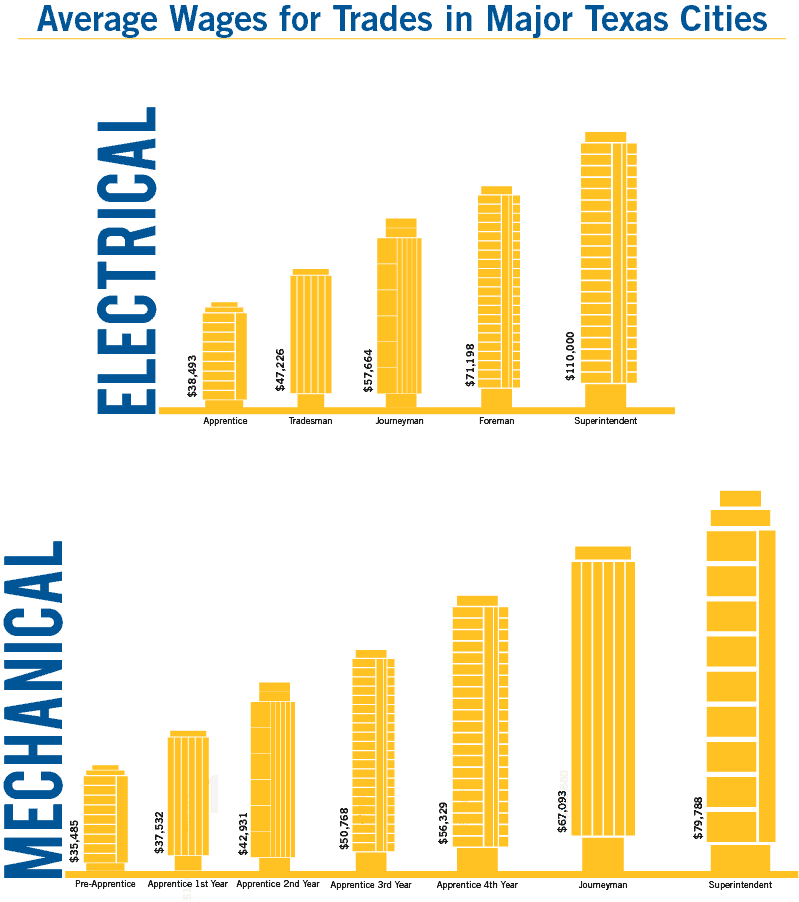 Average Wages for Trades in Major Texas Cities

ELECTRICAL

$38,493
Apprentice

$47,226
Tradesman

$57,664
Journeyman

$71,198
Foreman

$110,000
Superintendent

MECHANICAL

$35,485
Pre-Apprentice

$37,532
Apprentice 1st Year

$42,931
Apprentice 2nd Year

$50,768
Apprentice 3rd Year

$56,329
Apprentice 4th Year

$67,093
Journeyman

$79,788
Superintendent